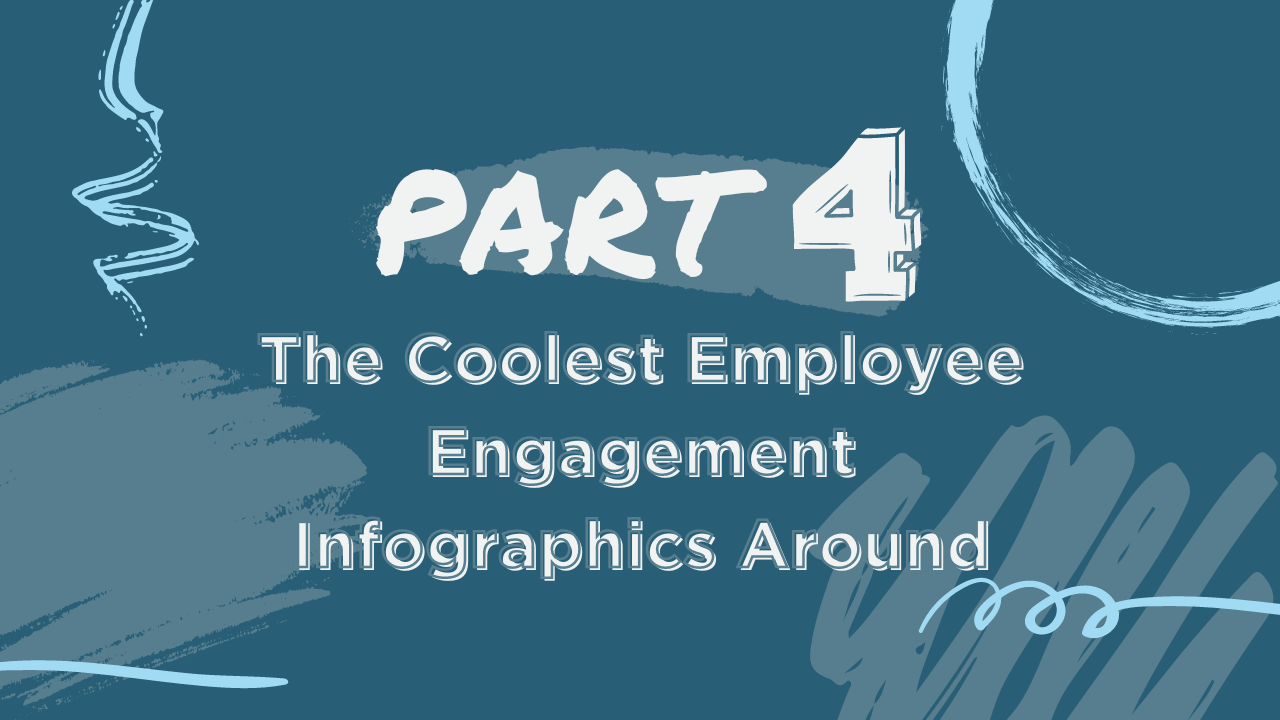 PART 4

The Coolest Employee Engagement Infographics Around