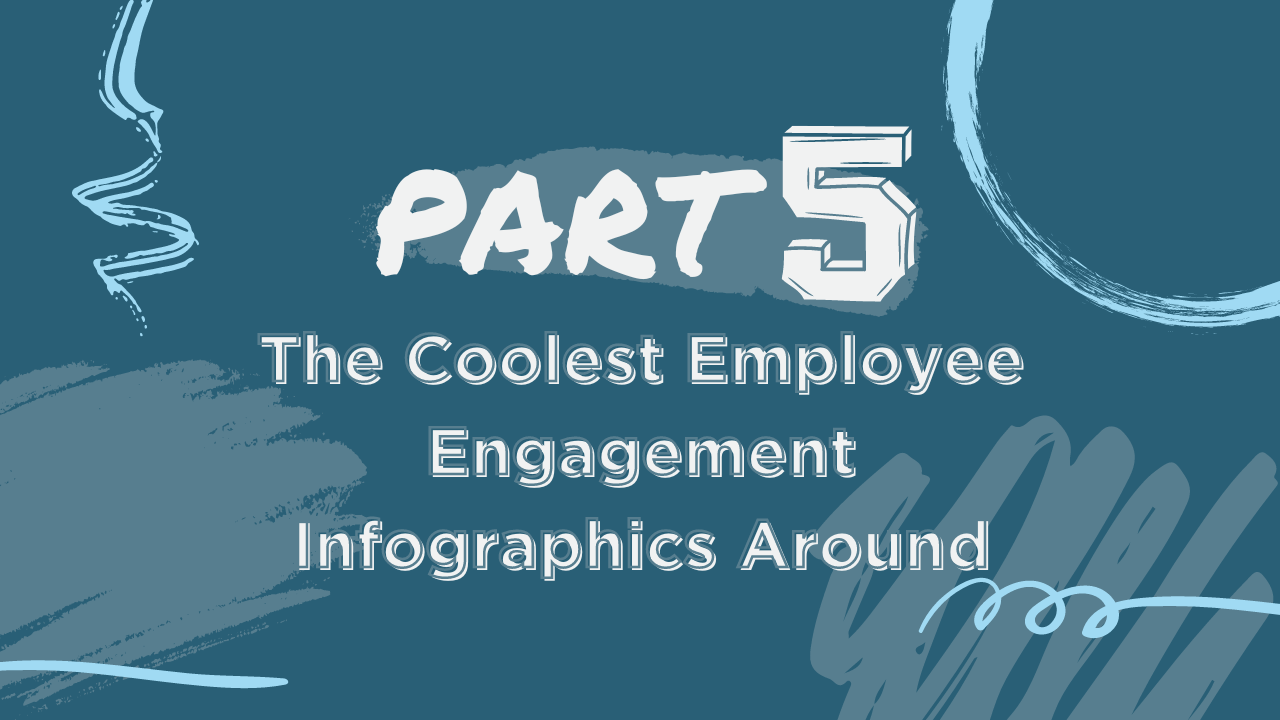 PART 5

The Coolest Employee Engagement Infographics Around